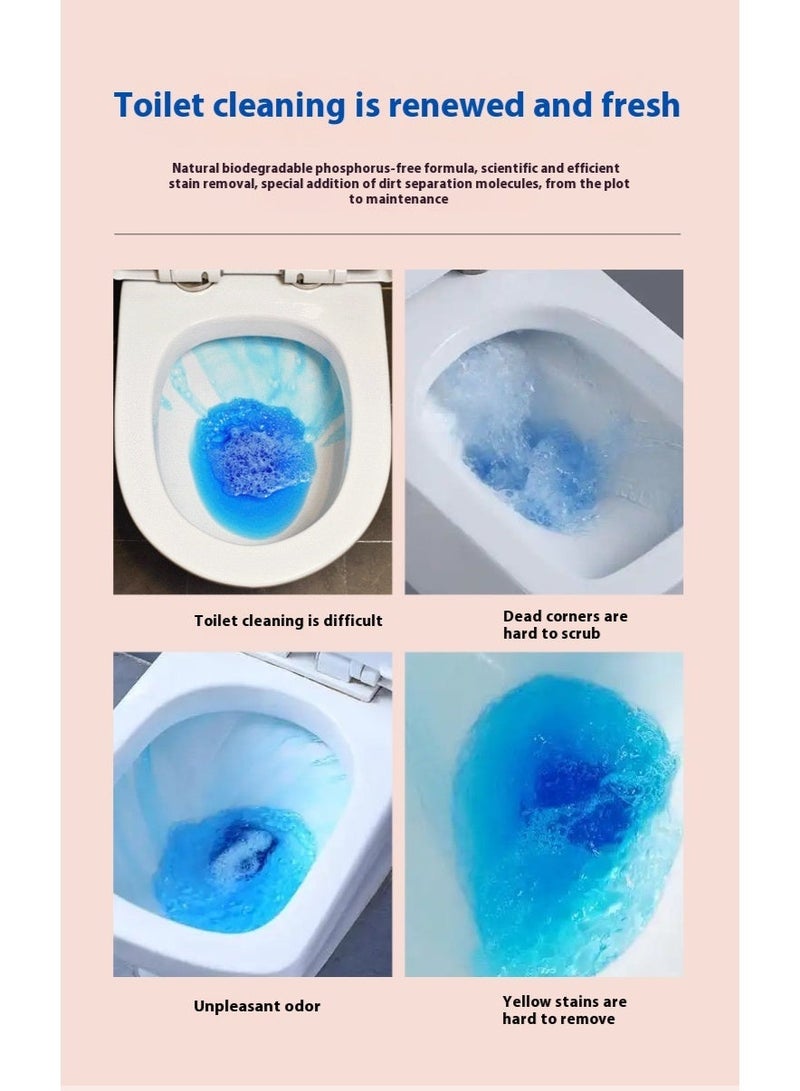 Toilet cleaning is renewed and fresh

Natural biodegradable phosphorus-free formula, scientific and efficient stain removal, special addition of dirt separation molecules, from the plot to maintenance

Toilet cleaning is difficult

Dead corners are hard to scrub

Unpleasant odor

Yellow stains are hard to remove